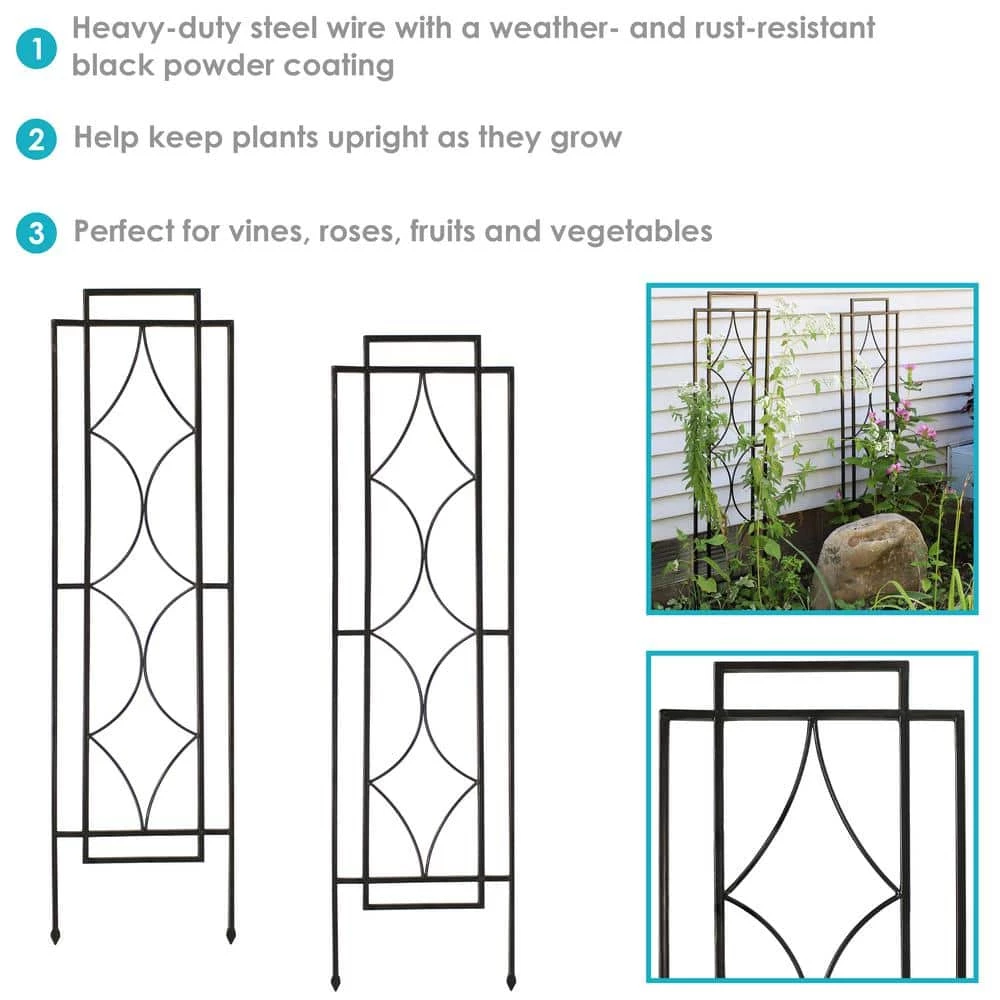 1 Heavy-duty steel wire with a weather- and rust-resistant black powder coating

2 Help keep plants upright as they grow

3 Perfect for vines, roses, fruits and vegetables