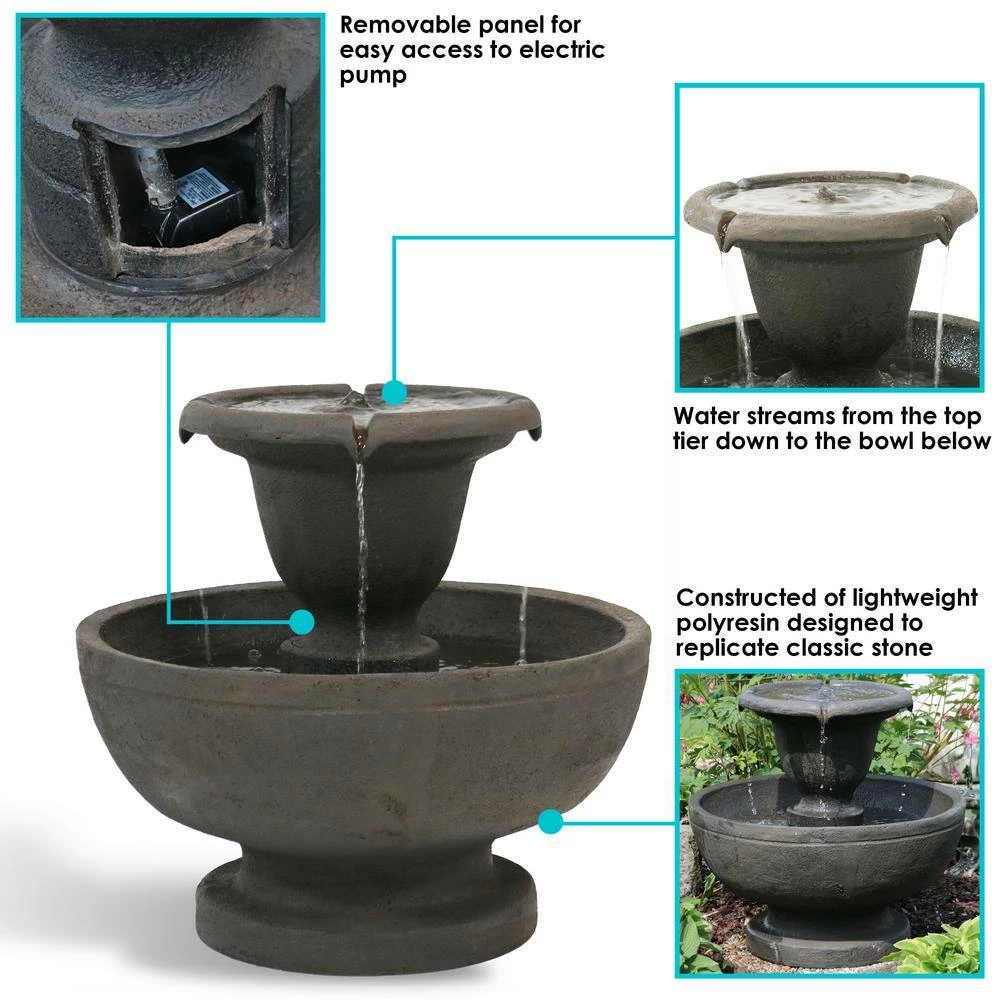 Removable panel for easy access to electric pump

Water streams from the top tier down to the bowl below

Constructed of lightweight polyresin designed to replicate classic stone