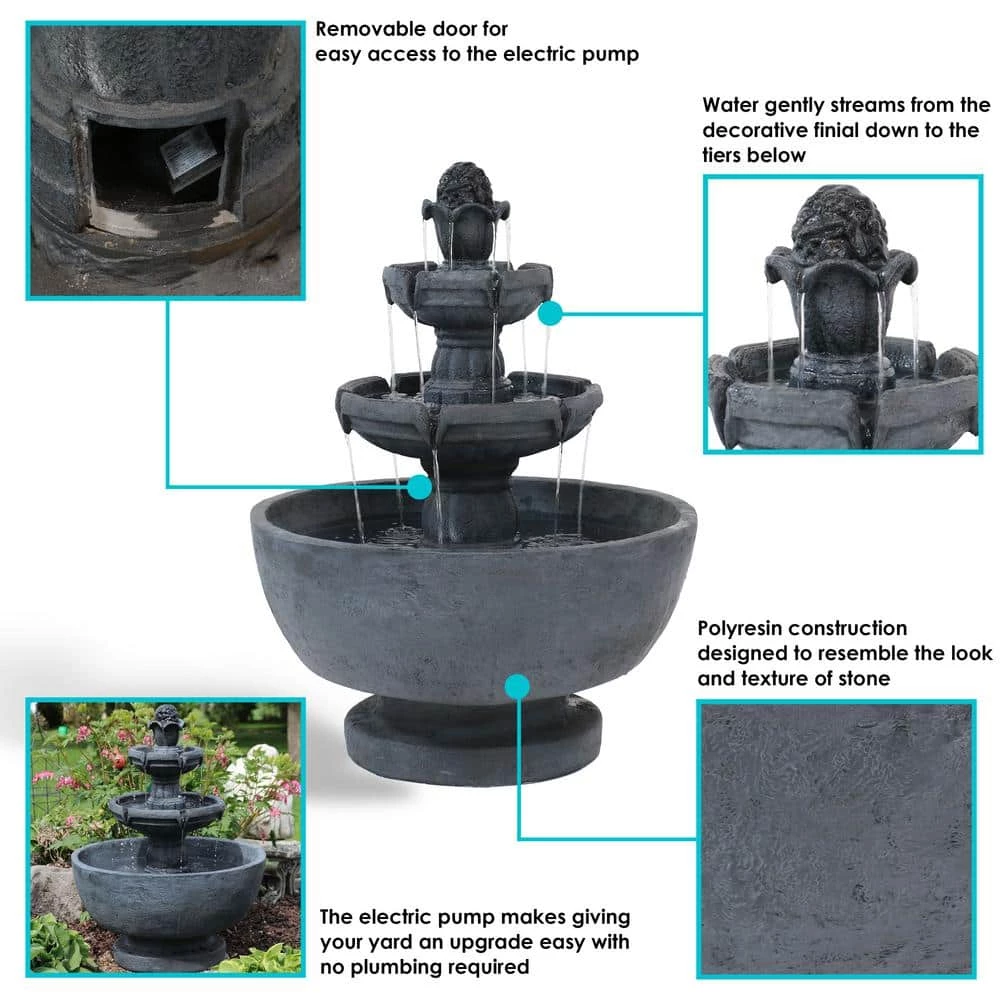 Removable door for easy access to the electric pump

Water gently streams from the decorative finial down to the tiers below

Polyresin construction designed to resemble the look and texture of stone

The electric pump makes giving your yard an upgrade easy with no plumbing required