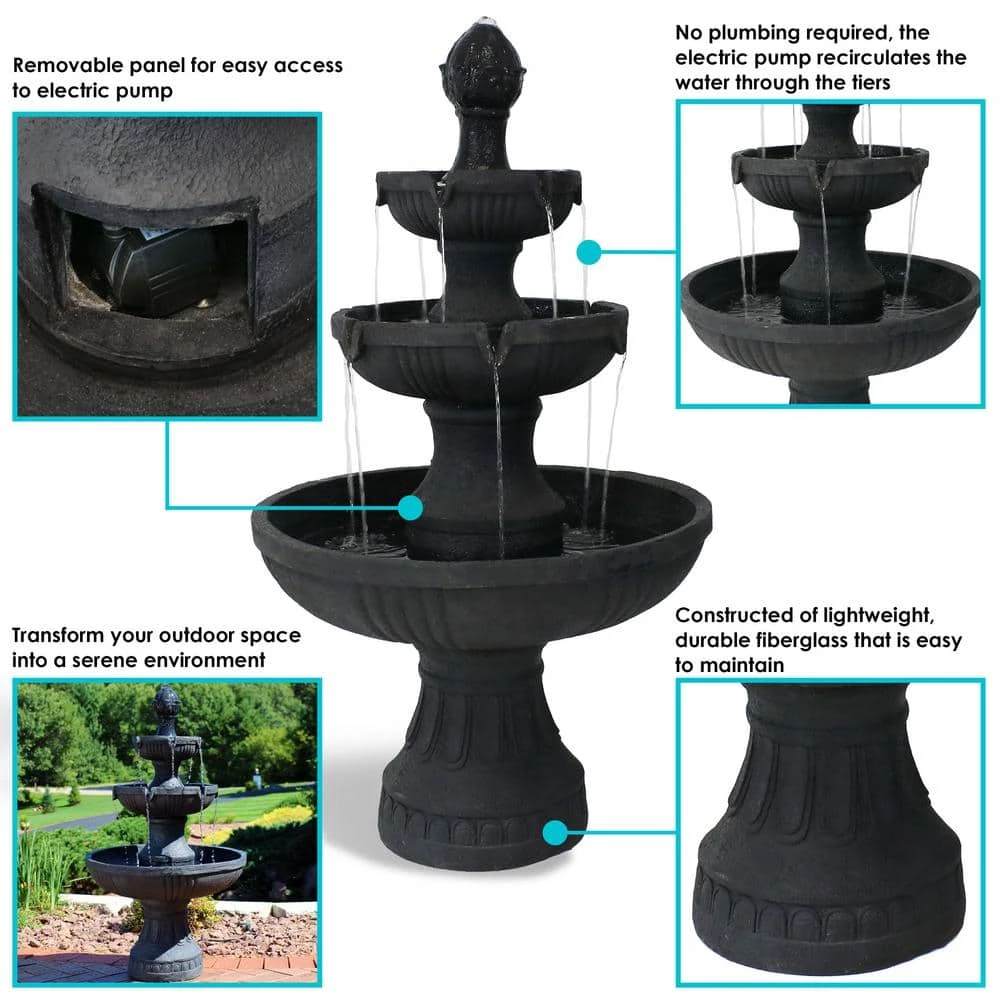 Removable panel for easy access to electric pump

No plumbing required, the electric pump recirculates the water through the tiers

Transform your outdoor space into a serene environment

Constructed of lightweight, durable fiberglass that is easy to maintain