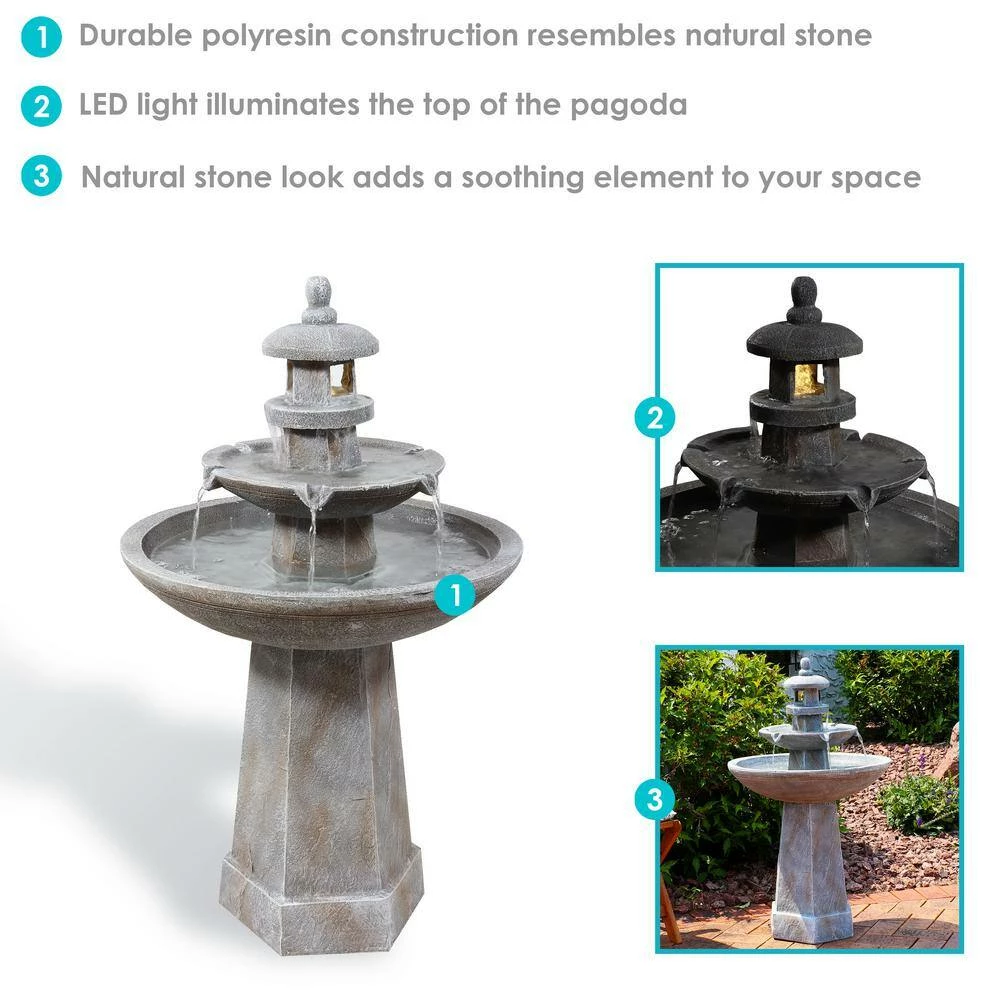 1 Durable polyresin construction resembles natural stone

2 LED light illuminates the top of the pagoda

3 Natural stone look adds a soothing element to your space

1

2

3