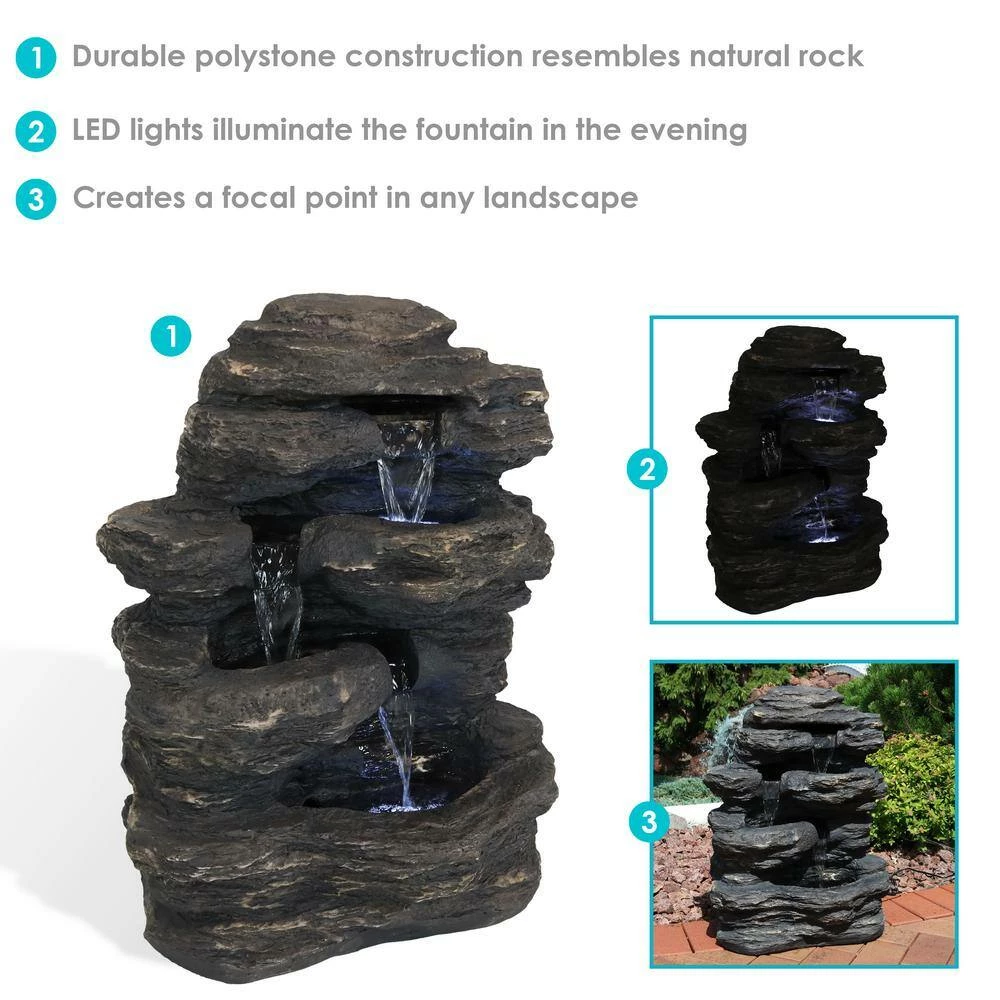 1 Durable polystone construction resembles natural rock

2 LED lights illuminate the fountain in the evening

3 Creates a focal point in any landscape

1

2

3