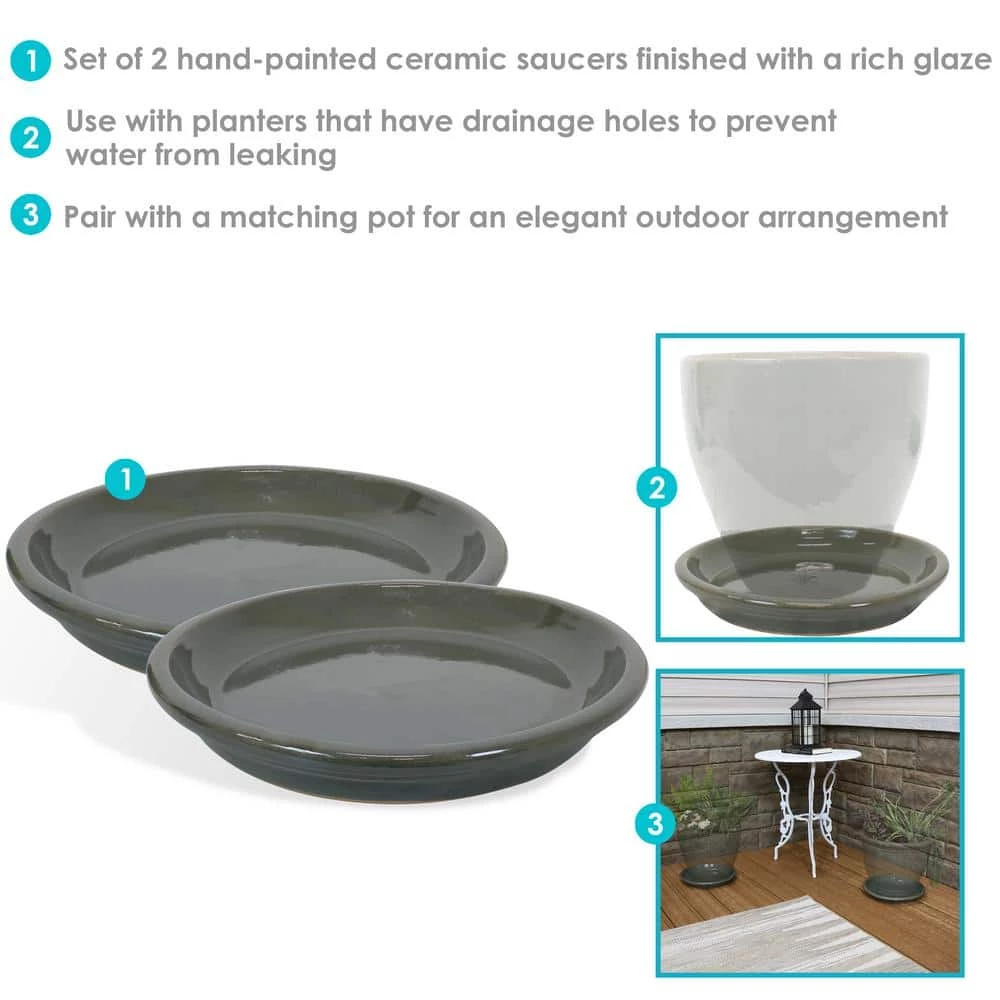 1 Set of 2 hand-painted ceramic saucers finished with a rich glaze

2 Use with planters that have drainage holes to prevent water from leaking

3 Pair with a matching pot for an elegant outdoor arrangement

1

2

3