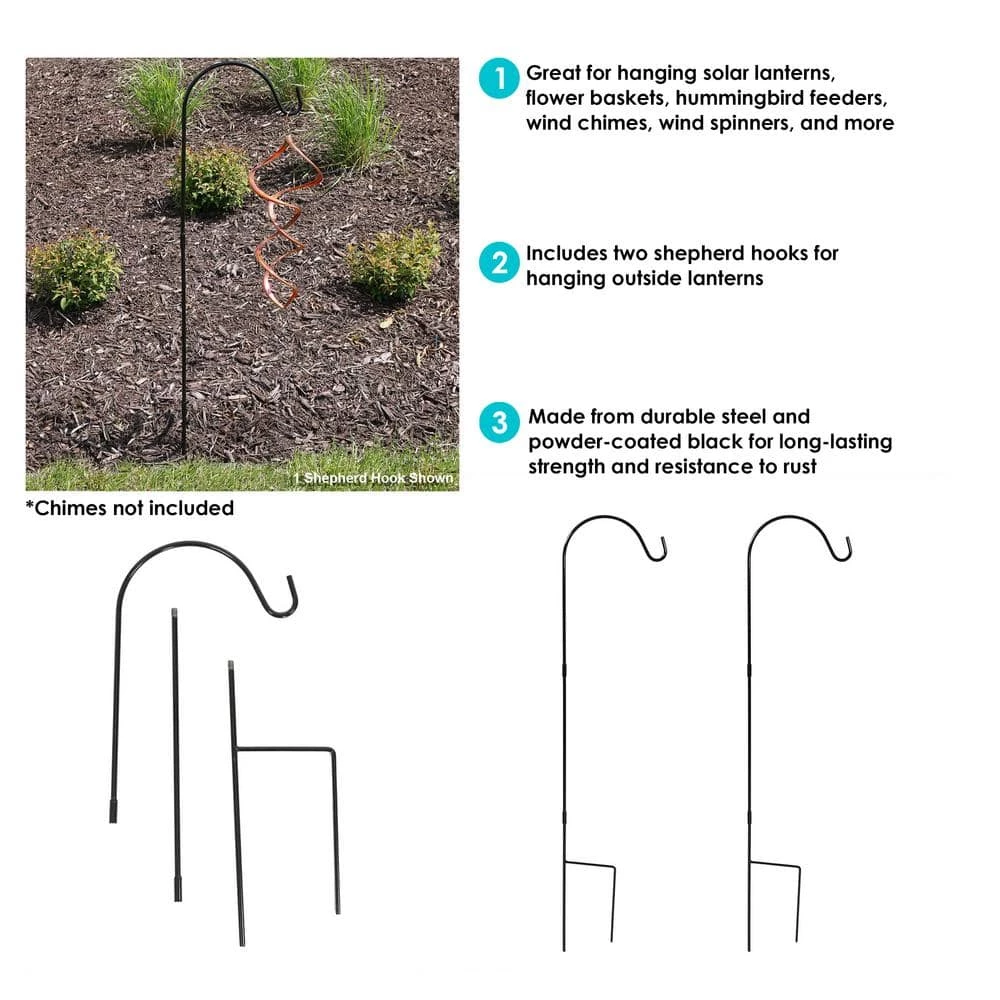 1 Shepherd Hook Shown

*Chimes not included

1 Great for hanging solar lanterns, flower baskets, hummingbird feeders, wind chimes, wind spinners, and more

2 Includes two shepherd hooks for hanging outside lanterns

3 Made from durable steel and powder-coated black for long-lasting strength and resistance to rust