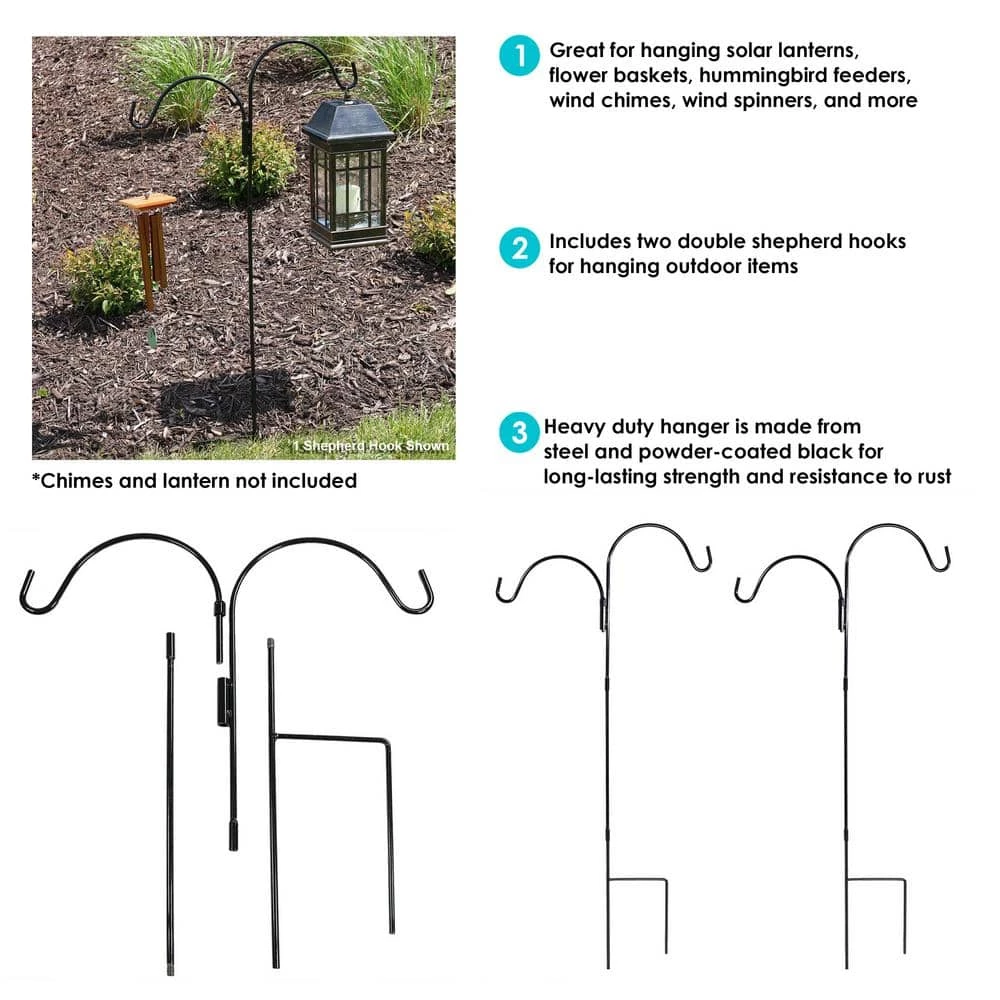 1 Shepherd Hook Shown

*Chimes and lantern not included

1 Great for hanging solar lanterns, flower baskets, hummingbird feeders, wind chimes, wind spinners, and more

2 Includes two double shepherd hooks for hanging outdoor items

3 Heavy duty hanger is made from steel and powder-coated black for long-lasting strength and resistance to rust